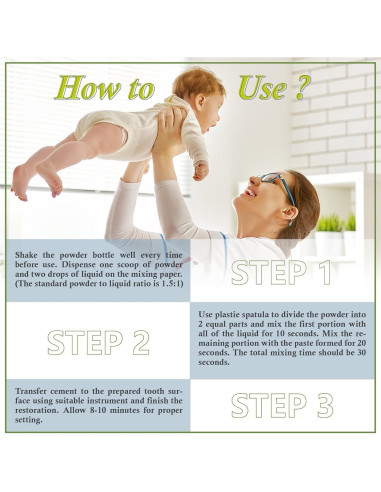 How to Use ?

Shake the powder bottle well every time before use. Dispense one scoop of powder and two drops of liquid on the mixing paper. (The standard powder to liquid ratio is 1.5:1)

STEP 1

STEP 2

Use plastie spatula to divide the powder into 2 equal parts and mix the first portion with all of the liquid for 10 seconds. Mix the remaining portion with the paste formed for 20 seconds. The total mixing time should be 30 seconds.

Transfer cement to the prepared tooth surface using suitable instrument and finish the restoration. Allow 8-10 minutes for proper setting.

STEP 3