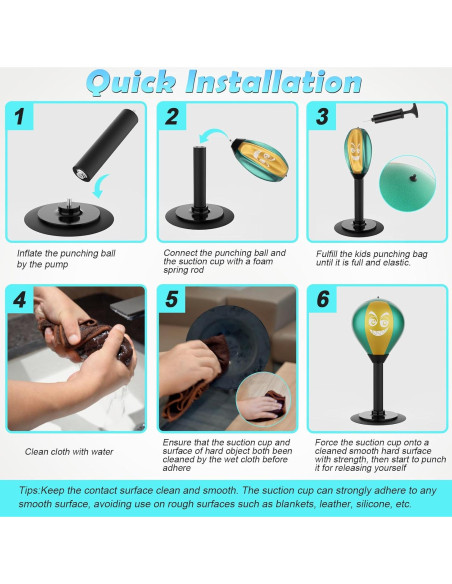 Quick Installation

1

Inflate the punching ball by the pump

2

Connect the punching ball and the suction cup with a foam spring rod

3

Fulfill the kids punching bag until it is full and elastic.

4

Clean cloth with water

5

Ensure that the suction cup and surface of hard object both been cleaned by the wet cloth before adhere

6

Force the suction cup onto a cleaned smooth hard surface with strength, then start to punch it for releasing yourself

Tips:Keep the contact surface clean and smooth. The suction cup can strongly adhere to any smooth surface, avoiding use on rough surfaces such as blankets, leather, silicone, etc.