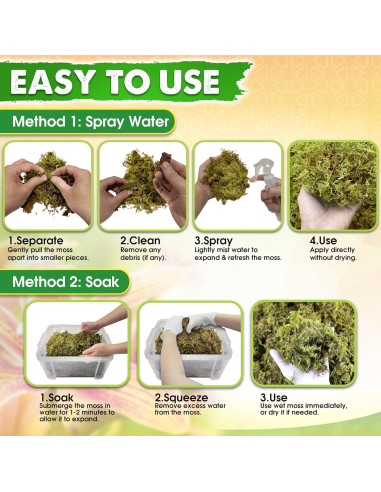 EASY TO USE

Method 1: Spray Water

1.Separate
Gently pull the moss apart into smaller pieces.

2.Clean
Remove any debris (if any).

3.Spray
Lightly mist water to expand & refresh the moss.

4.Use
Apply directly without drying.

Method 2: Soak

1.Soak
Submerge the moss in water for 1-2 minutes to allow it to expand.

2.Squeeze
Remove excess water from the moss.

3.Use
Use wet moss immediately, or dry it if needed.