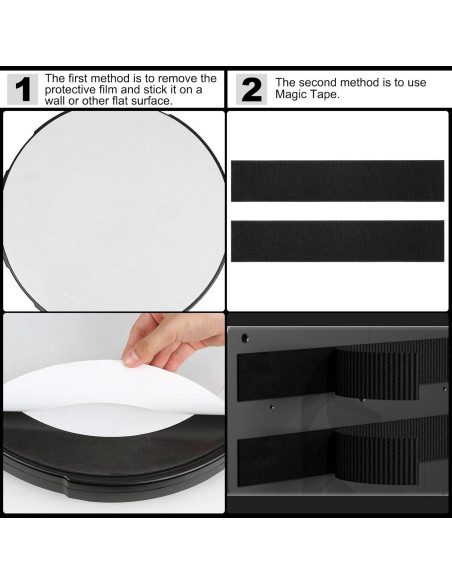 1 The first method is to remove the protective film and stick it on a wall or other flat surface.

2 The second method is to use Magic Tape.