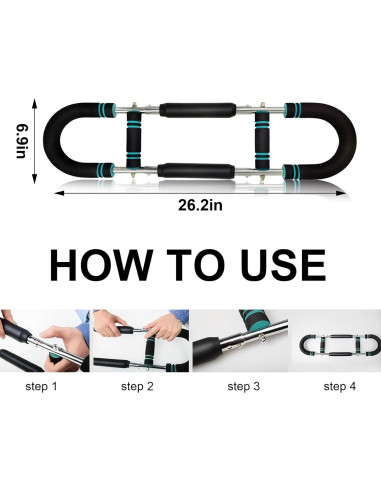 6.9in

26.2in

HOW TO USE

step 1

step 2

step 3

step 4