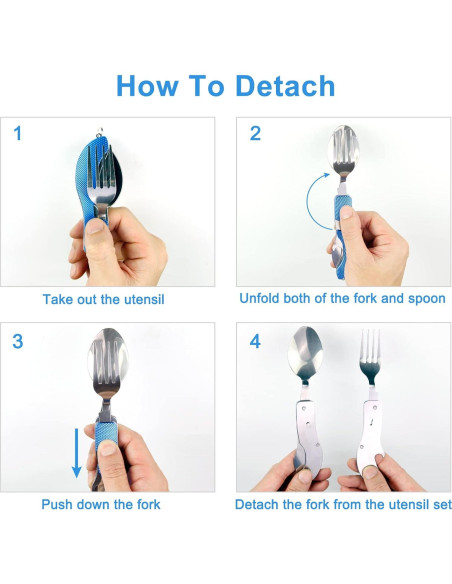 How To Detach

1

Take out the utensil

2

Unfold both of the fork and spoon

3

Push down the fork

4

Detach the fork from the utensil set