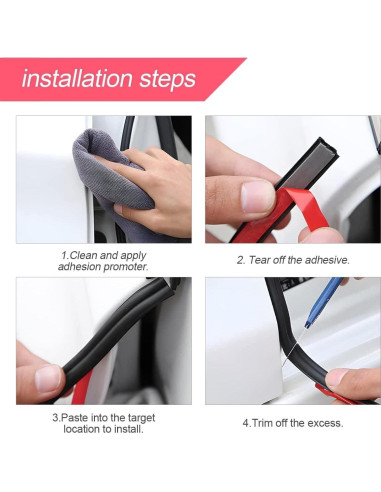 installation steps

1.Clean and apply adhesion promoter.

2. Tear off the adhesive.

3.Paste into the target location to install.

4.Trim off the excess.