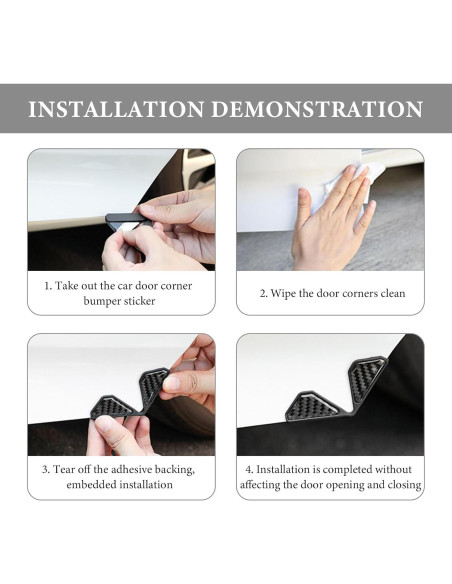 INSTALLATION DEMONSTRATION

1. Take out the car door corner bumper sticker

2. Wipe the door corners clean

3. Tear off the adhesive backing, embedded installation

4. Installation is completed without affecting the door opening and closing