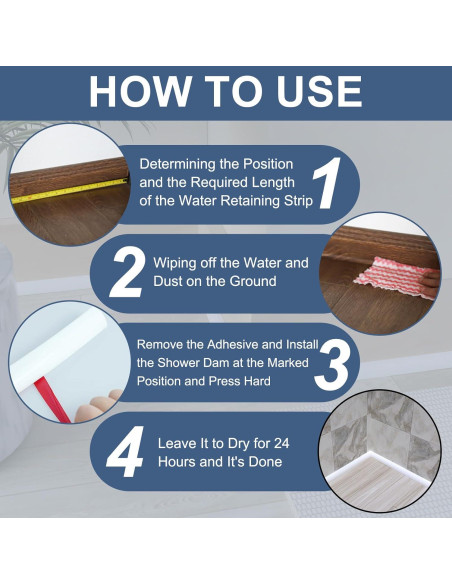 HOW TO USE

Determining the Position and the Required Length of the Water Retaining Strip 1

2 Wiping off the Water and Dust on the Ground

Remove the Adhesive and Install the Shower Dam at the Marked Position and Press Hard 3

4 Leave It to Dry for 24 Hours and It's Done