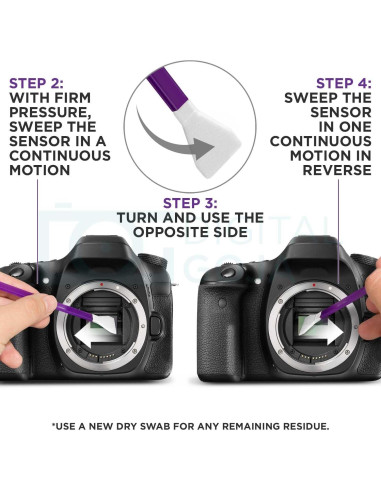 STEP 2:
WITH FIRM PRESSURE, SWEEP THE SENSOR IN A CONTINUOUS MOTION

STEP 3:
TURN AND USE THE OPPOSITE SIDE

STEP 4:
SWEEP THE SENSOR IN ONE CONTINUOUS MOTION IN REVERSE

DIGITAL GO

*USE A NEW DRY SWAB FOR ANY REMAINING RESIDUE.