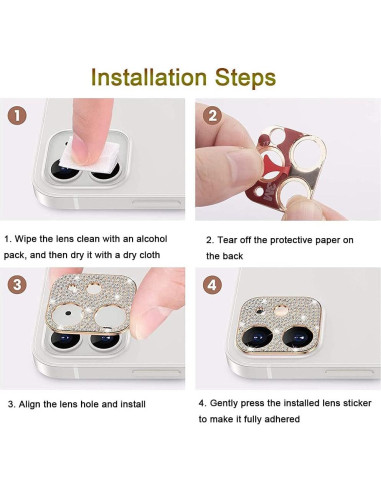 Installation Steps

1

2

1. Wipe the lens clean with an alcohol pack, and then dry it with a dry cloth

2. Tear off the protective paper on the back

3

4

3. Align the lens hole and install

4. Gently press the installed lens sticker to make it fully adhered