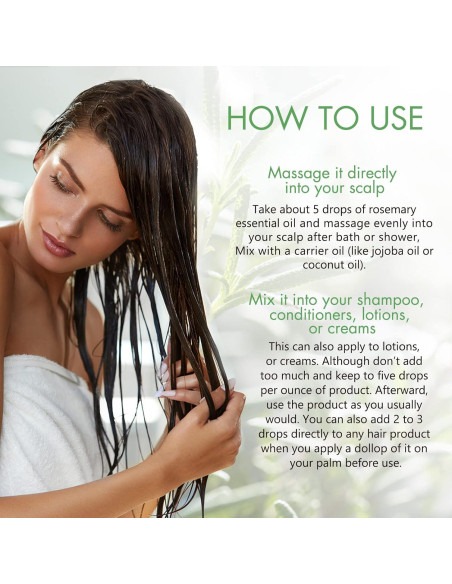 HOW TO USE

Massage it directly into your scalp

Take about 5 drops of rosemary essential oil and massage evenly into your scalp after bath or shower, Mix with a carrier oil (like jojoba oil or coconut oil).

Mix it into your shampoo, conditioners, lotions, or creams

This can also apply to lotions, or creams. Although don't add too much and keep to five drops per ounce of product. Afterward, use the product as you usually would. You can also add 2 to 3 drops directly to any hair product when you apply a dollop of it on your palm before use.