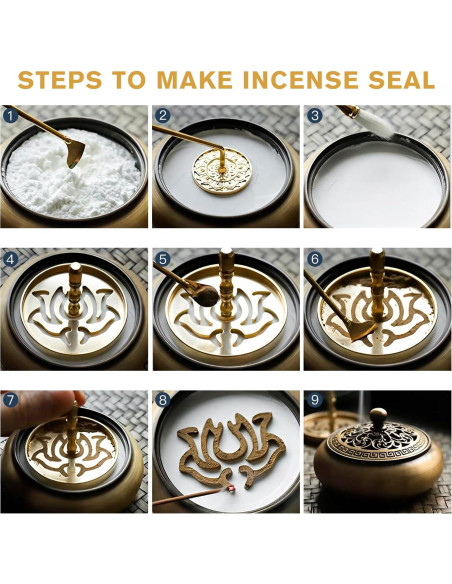 STEPS TO MAKE INCENSE SEAL

1

2

3

4

5

6

7

8

9