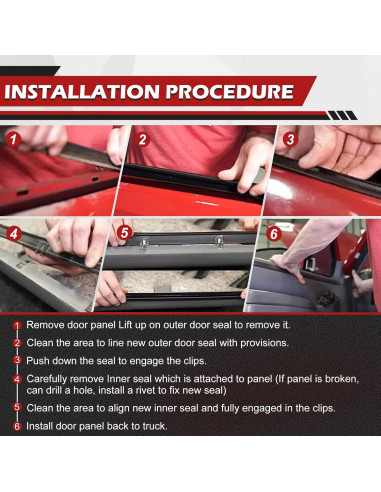 INSTALLATION PROCEDURE

1

2

3

4

5

6

1 Remove door panel Lift up on outer door seal to remove it.

2 Clean the area to line new outer door seal with provisions.

3 Push down the seal to engage the clips.

4 Carefully remove Inner seal which is attached to panel (If panel is broken, can drill a hole, install a rivet to fix new seal)

5 Clean the area to align new inner seal and fully engaged in the clips.

6 Install door panel back to truck.