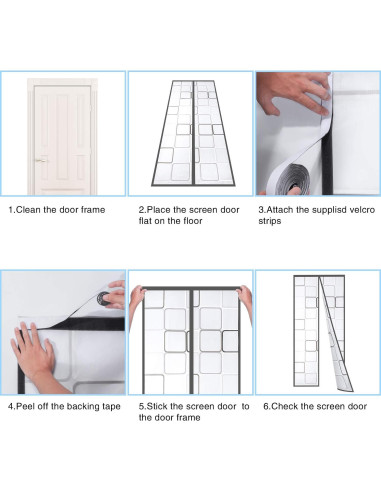 1.Clean the door frame

2.Place the screen door flat on the floor

3.Attach the supplisd velcro strips

4.Peel off the backing tape

5.Stick the screen door to the door frame

6.Check the screen door