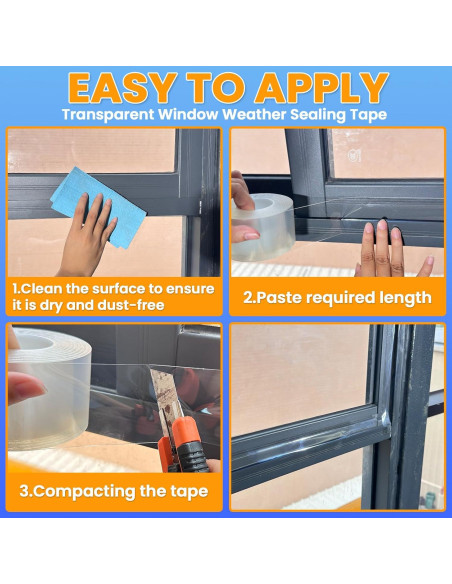 EASY TO APPLY

Transparent Window Weather Sealing Tape

1.Clean the surface to ensure it is dry and dust-free

2.Paste required length

3.Compacting the tape