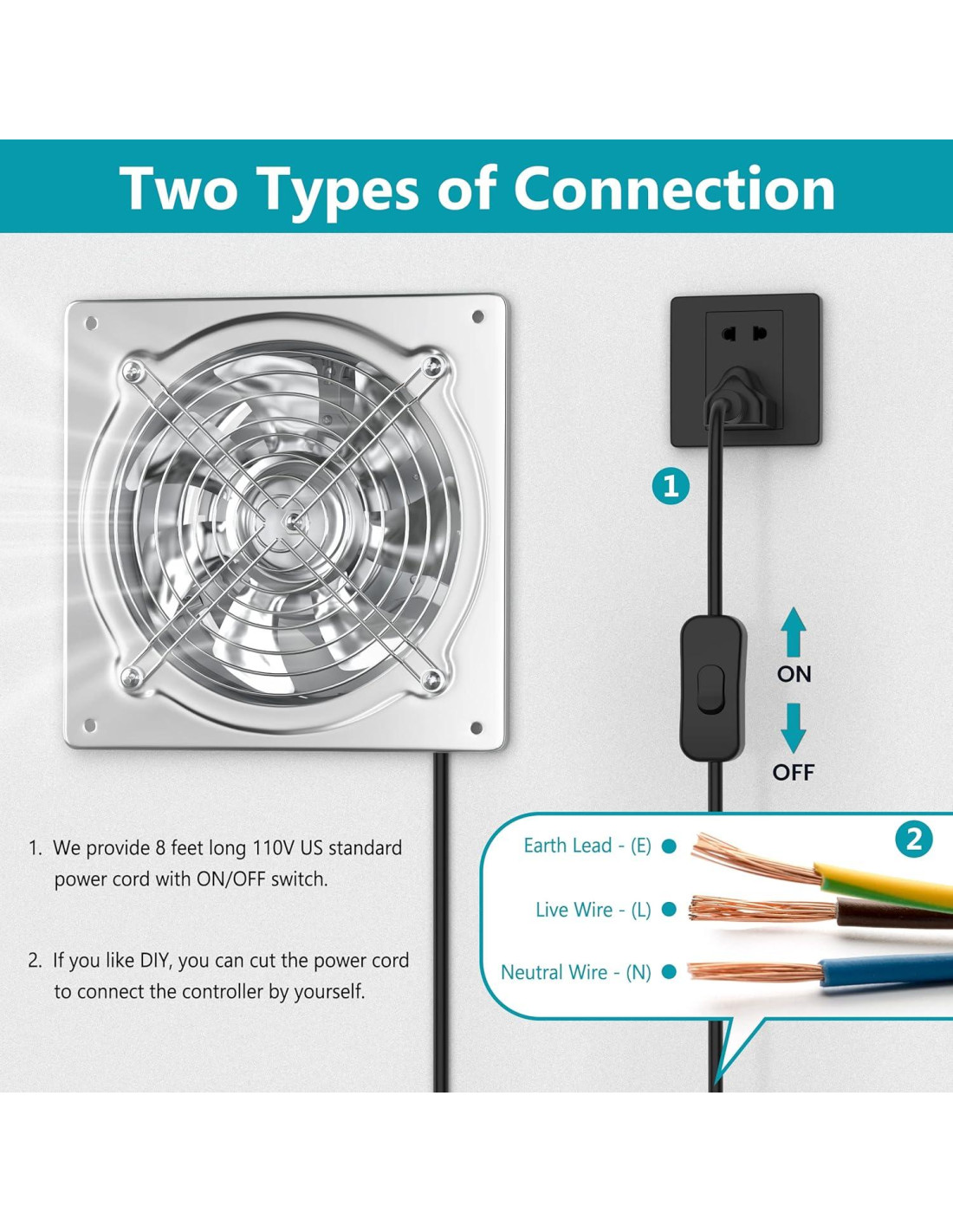 Two Types of Connection

1

ON

OFF

1. We provide 8 feet long 110V US standard power cord with ON/OFF switch.

2. If you like DIY, you can cut the power cord to connect the controller by yourself.

2

Earth Lead - (E)

Live Wire - (L)

Neutral Wire - (N)