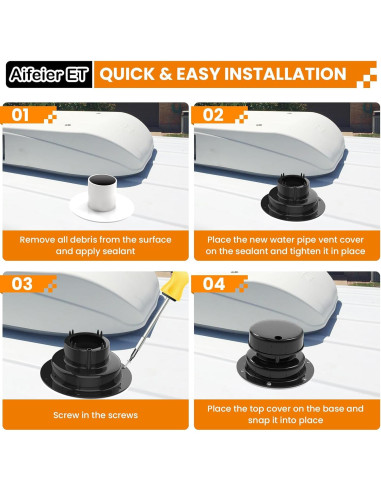 Aifeier ET QUICK & EASY INSTALLATION

01

Remove all debris from the surface and apply sealant

02

Place the new water pipe vent cover on the sealant and tighten it in place

03

Screw in the screws

04

Place the top cover on the base and snap it into place