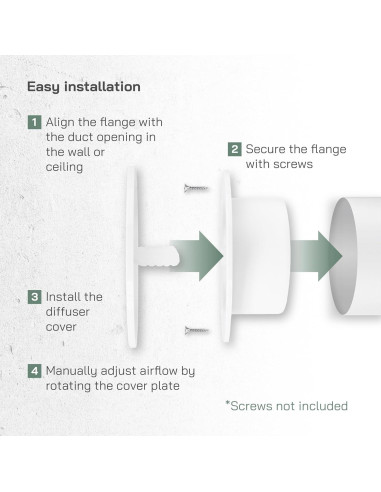 Easy installation

1 Align the flange with the duct opening in the wall or ceiling

2 Secure the flange with screws

3 Install the diffuser cover

4 Manually adjust airflow by rotating the cover plate

*Screws not included