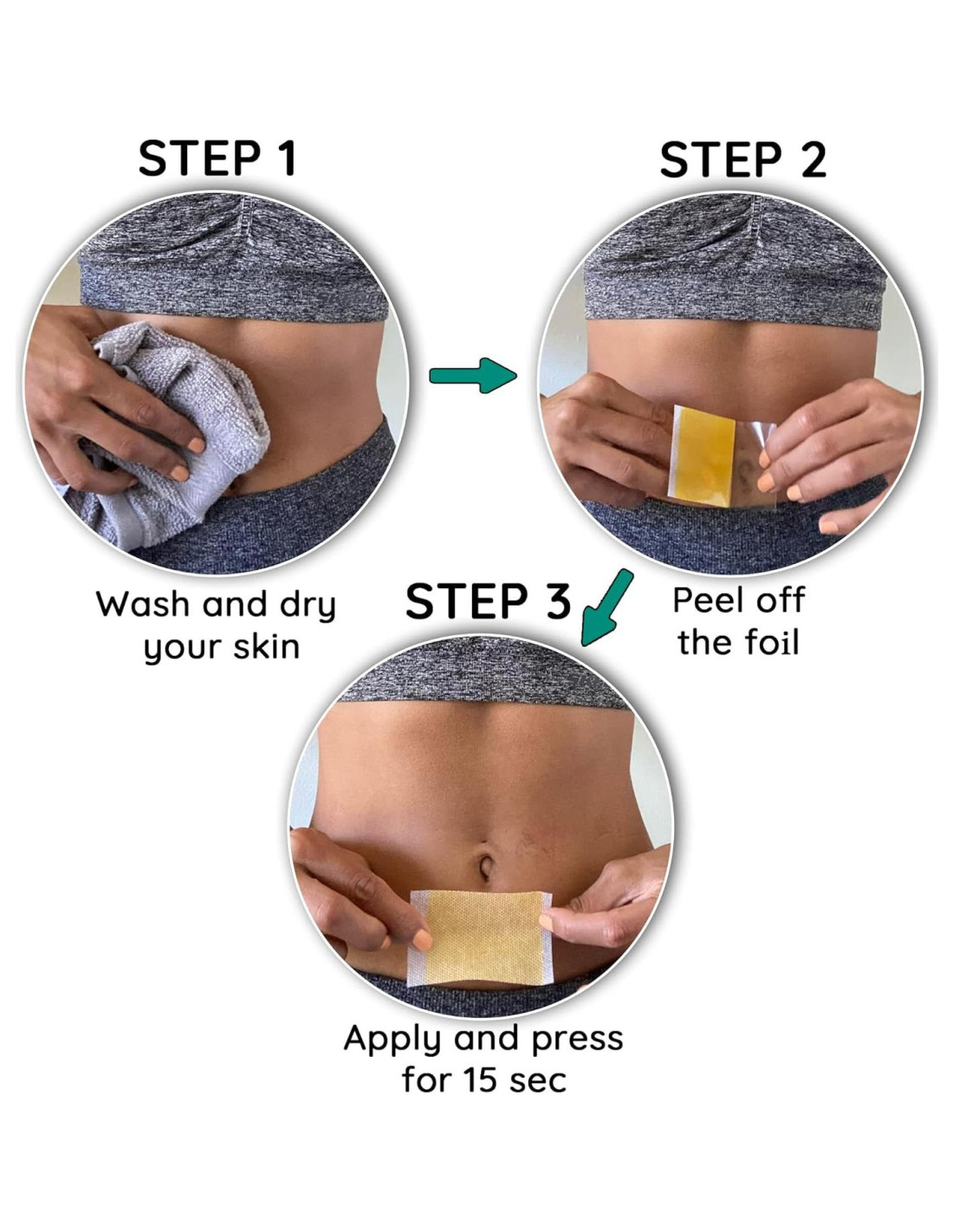 STEP 1

Wash and dry your skin

STEP 2

Peel off the foil

STEP 3

Apply and press for 15 sec