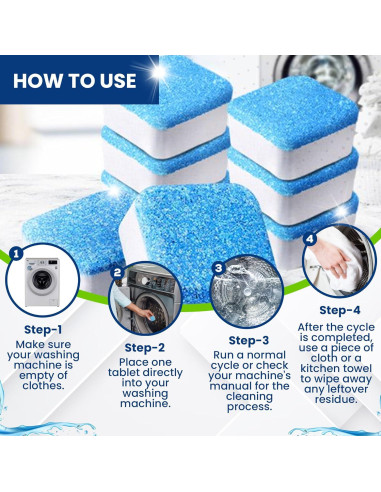 HOW TO USE

1

Step-1
Make sure your washing machine is empty of clothes.

2

Step-2
Place one tablet directly into your washing machine.

3

Step-3
Run a normal cycle or check your machine's manual for the cleaning process.

4

Step-4
After the cycle is completed, use a piece of cloth or a kitchen towel to wipe away any leftover residue.