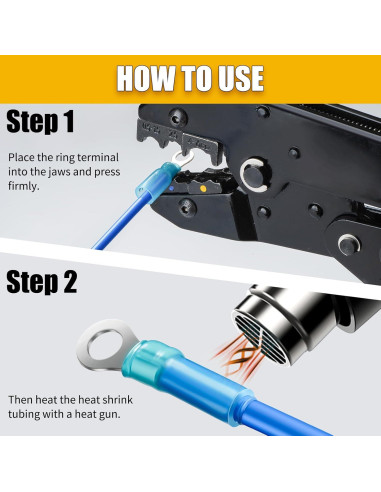 HOW TO USE

Step 1

Place the ring terminal into the jaws and press firmly.

Step 2

Then heat the heat shrink tubing with a heat gun.