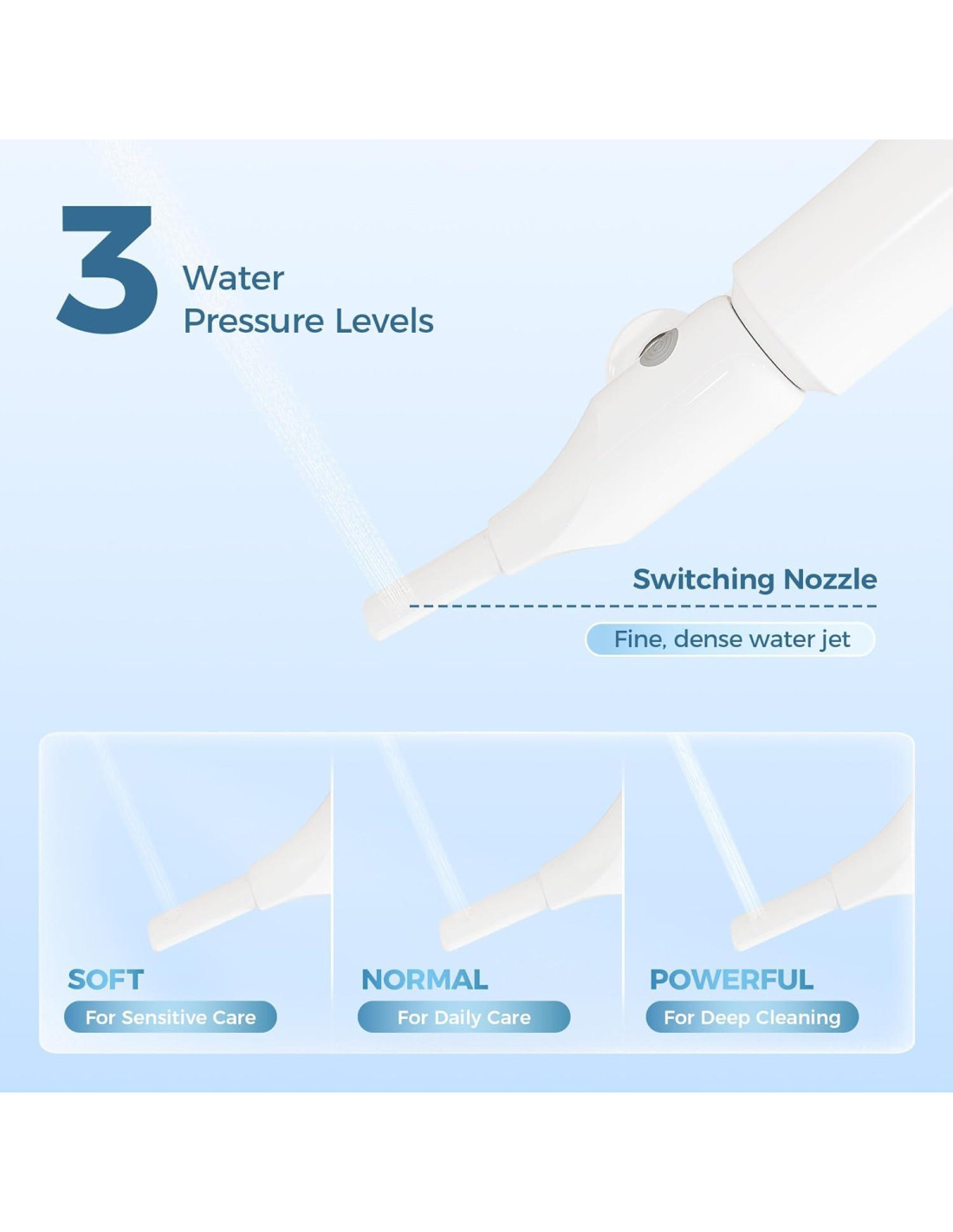 3 Water Pressure Levels

Switching Nozzle

Fine, dense water jet

SOFT
For Sensitive Care

NORMAL
For Daily Care

POWERFUL
For Deep Cleaning