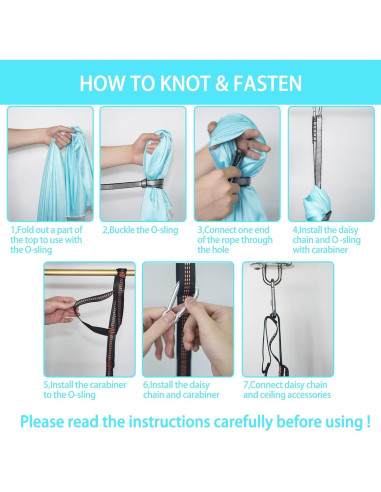 HOW TO KNOT & FASTEN

1,Fold out a part of the top to use with the O-sling

2,Buckle the O-sling

3,Connect one end of the rope through the hole

4,Install the daisy chain and O -sling with carabiner

5,Install the carabiner to the O-sling

6,Install the daisy chain and carabiner

7,Connect daisy chain and ceiling accessories

Please read the instructions carefully before using !