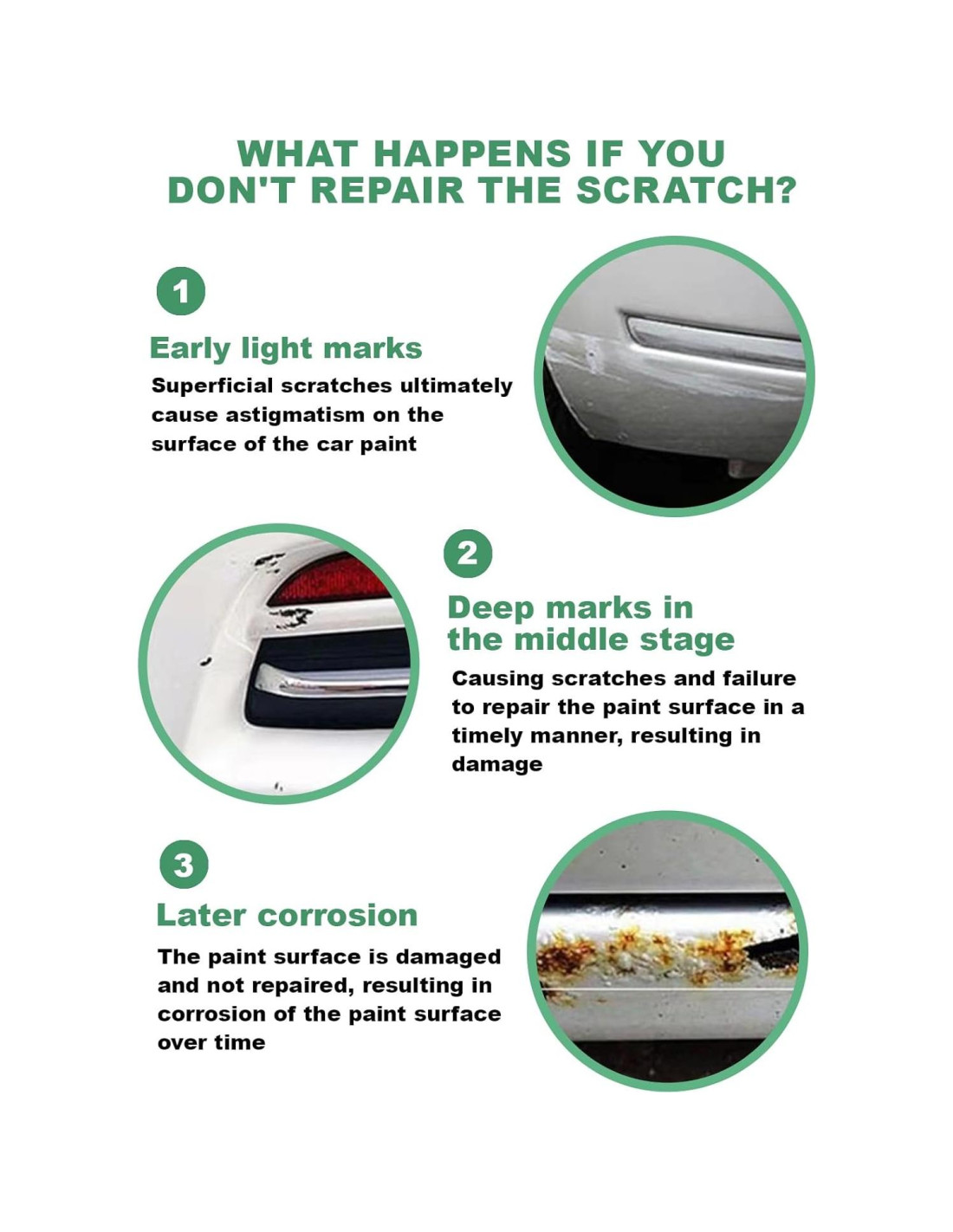 WHAT HAPPENS IF YOU DON'T REPAIR THE SCRATCH?

1

Early light marks

Superficial scratches ultimately cause astigmatism on the surface of the car paint

2

Deep marks in the middle stage

Causing scratches and failure to repair the paint surface in a timely manner, resulting in damage

3

Later corrosion

The paint surface is damaged and not repaired, resulting in corrosion of the paint surface over time