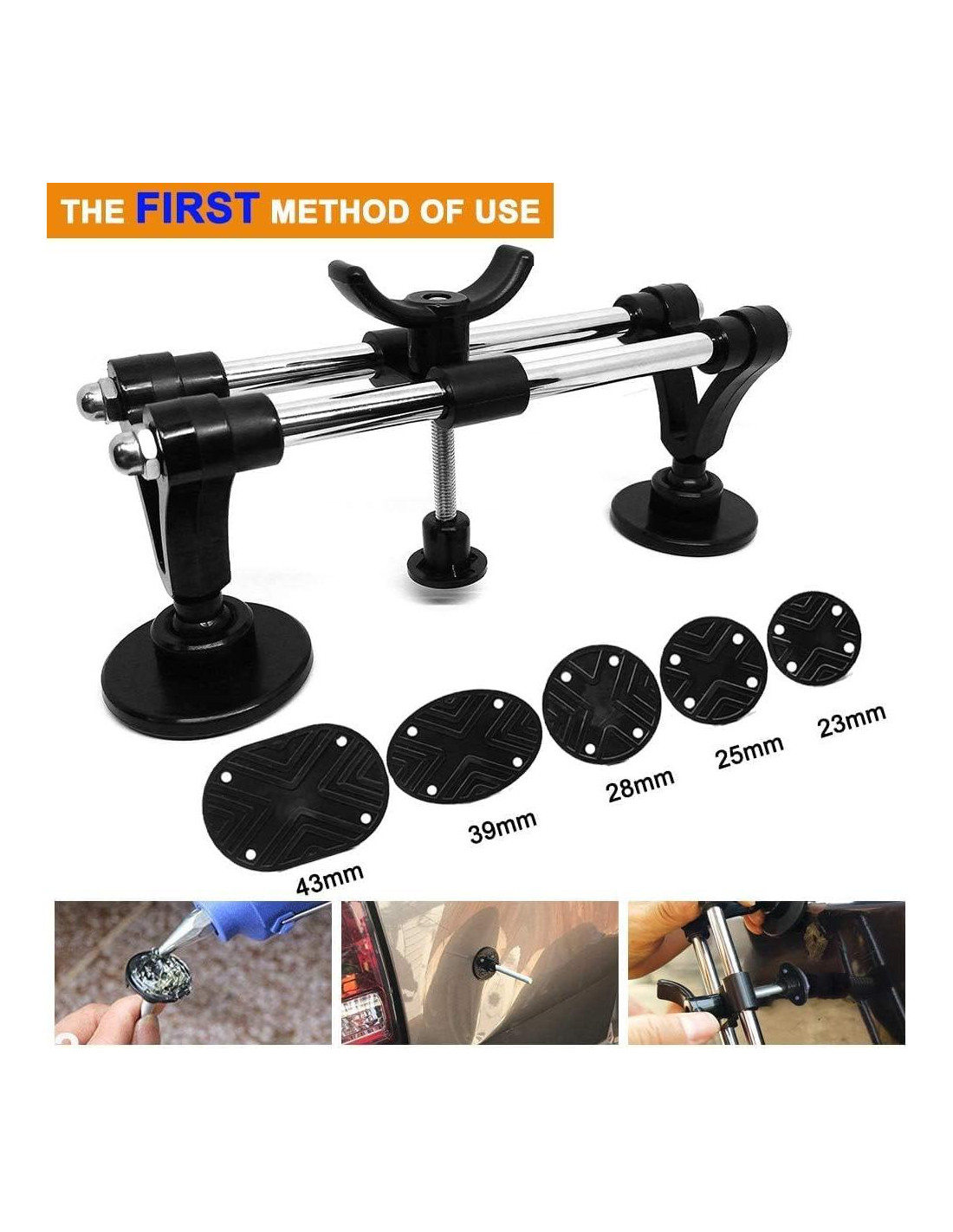 THE FIRST METHOD OF USE

43mm

39mm

28mm

25mm

23mm