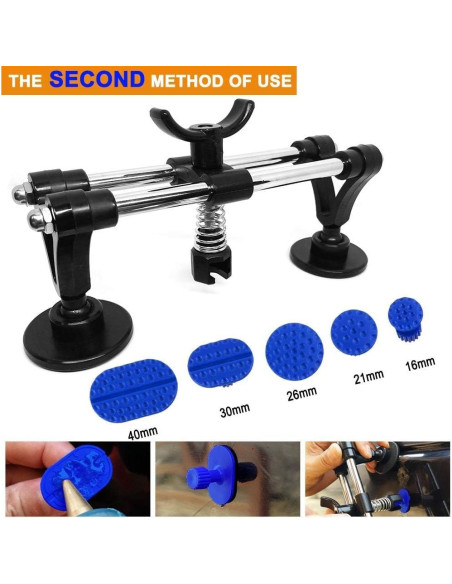 THE SECOND METHOD OF USE

40mm

30mm

26mm

21mm

16mm