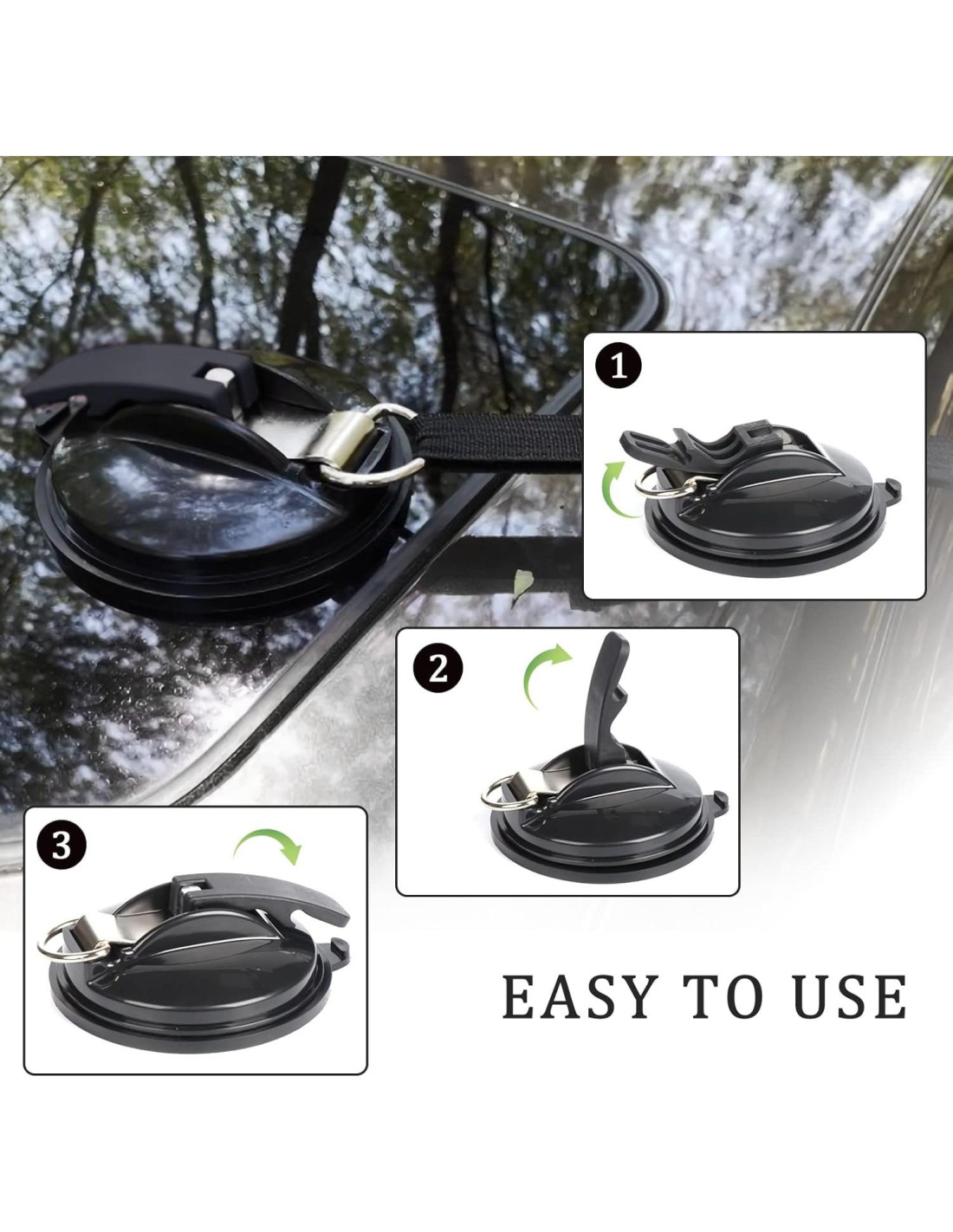 1

2

3

EASY TO USE