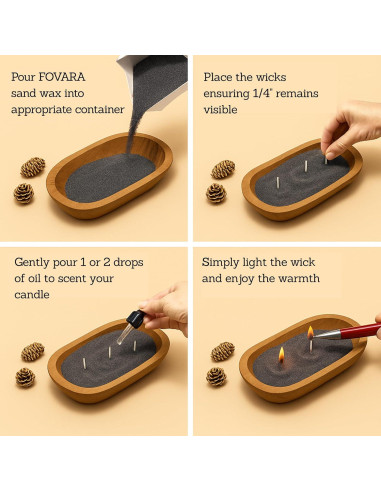 Pour FOVARA sand wax into appropriate container

Place the wicks ensuring 1/4" remains visible

Gently pour 1 or 2 drops of oil to scent your candle

Simply light the wick and enjoy the warmth