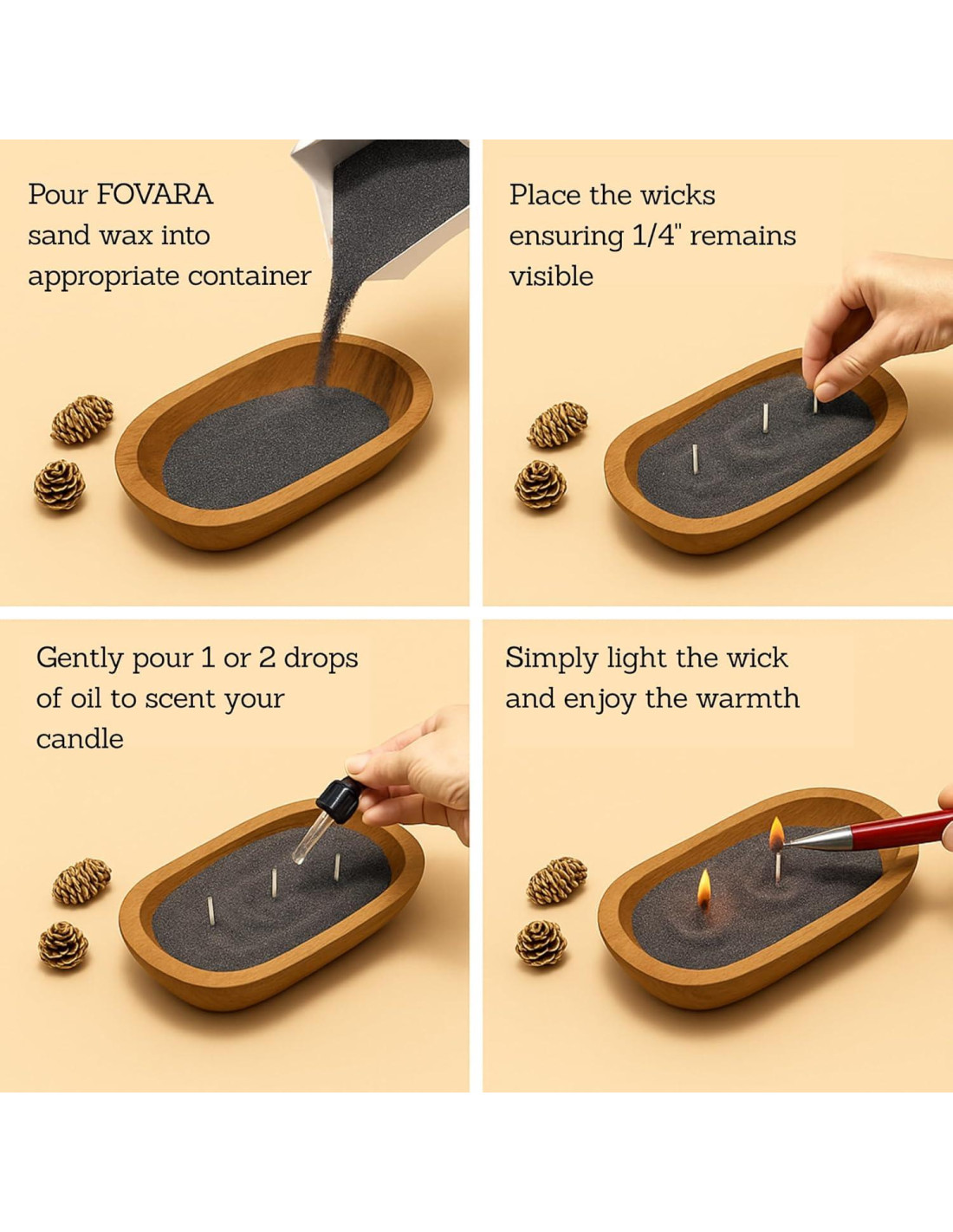 Pour FOVARA sand wax into appropriate container

Place the wicks ensuring 1/4" remains visible

Gently pour 1 or 2 drops of oil to scent your candle

Simply light the wick and enjoy the warmth