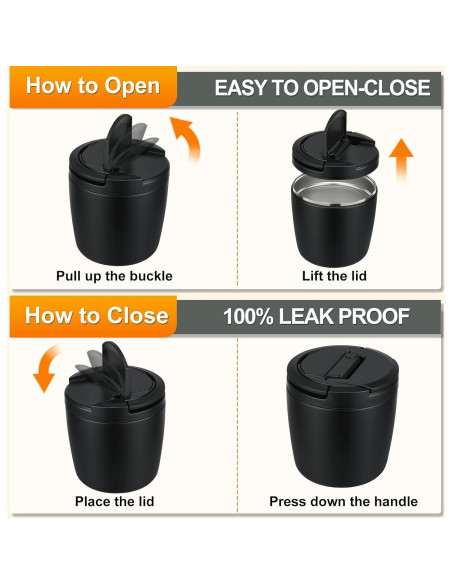 How to Open
EASY TO OPEN-CLOSE

Pull up the buckle

Lift the lid

How to Close
100% LEAK PROOF

Place the lid

Press down the handle