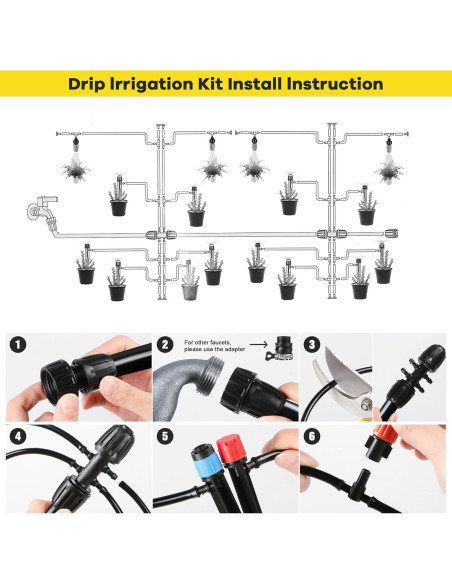 Drip Irrigation Kit Install Instruction

1

2 For other faucets, please use the adapter

3

4

5

6