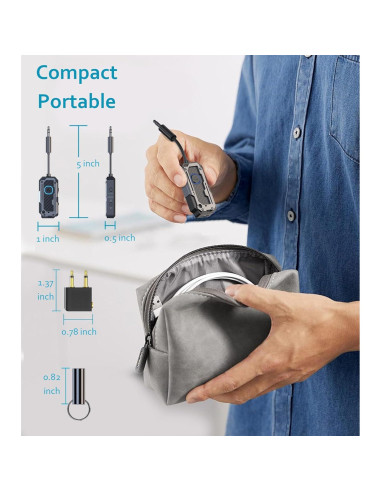 Compact
Portable

5 inch

1 inch

0.5 inch

1.37 inch

0.78 inch

0.82 inch