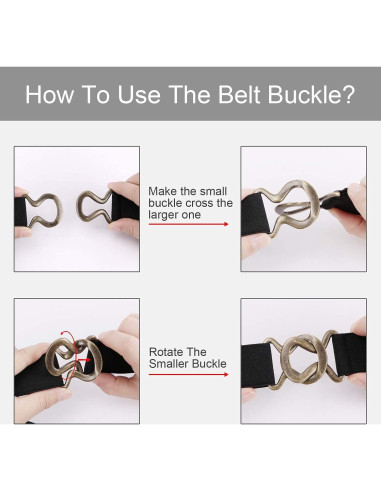 How To Use The Belt Buckle?

Make the small buckle cross the larger one

Rotate The Smaller Buckle