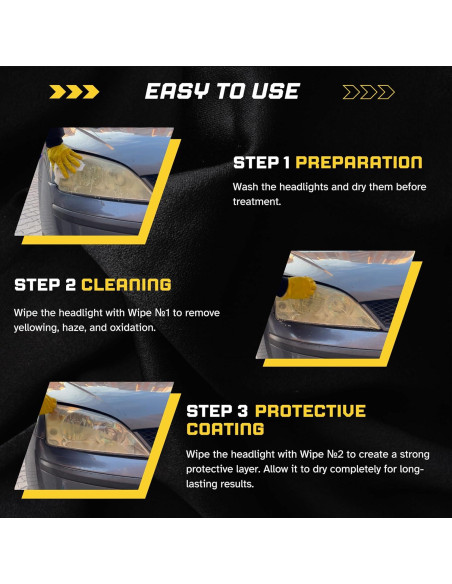 EASY TO USE

STEP 1 PREPARATION

Wash the headlights and dry them before treatment.

STEP 2 CLEANING

Wipe the headlight with Wipe №1 to remove yellowing, haze, and oxidation.

STEP 3 PROTECTIVE COATING

Wipe the headlight with Wipe №2 to create a strong protective layer. Allow it to dry completely for long-lasting results.