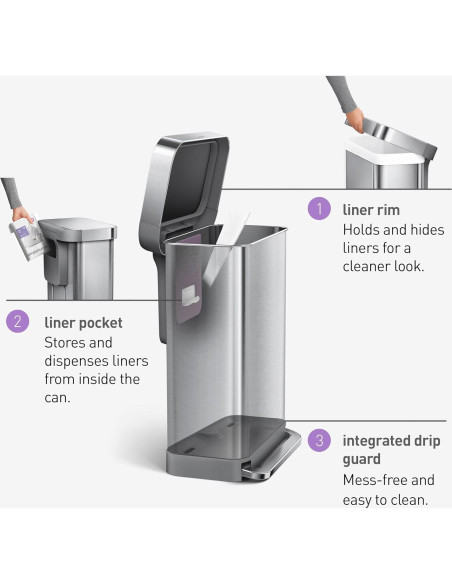 1 liner rim
Holds and hides liners for a cleaner look.

2 liner pocket
Stores and dispenses liners from inside the can.

3 integrated drip guard
Mess-free and easy to clean.