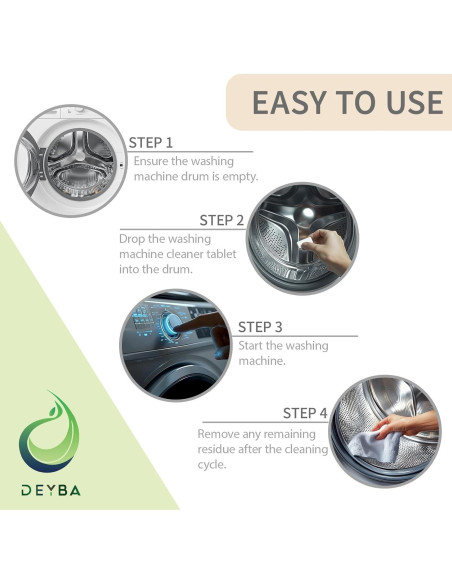 EASY TO USE

STEP 1
Ensure the washing machine drum is empty.

STEP 2
Drop the washing machine cleaner tablet into the drum.

STEP 3
Start the washing machine.

STEP 4
Remove any remaining residue after the cleaning cycle.

DEYBA