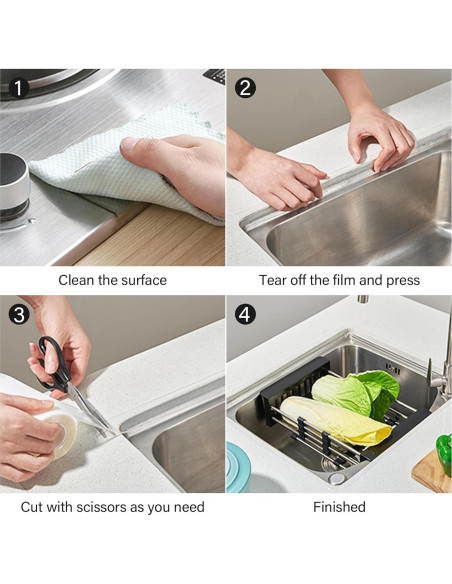 1

Clean the surface

2

Tear off the film and press

3

Cut with scissors as you need

4

Finished