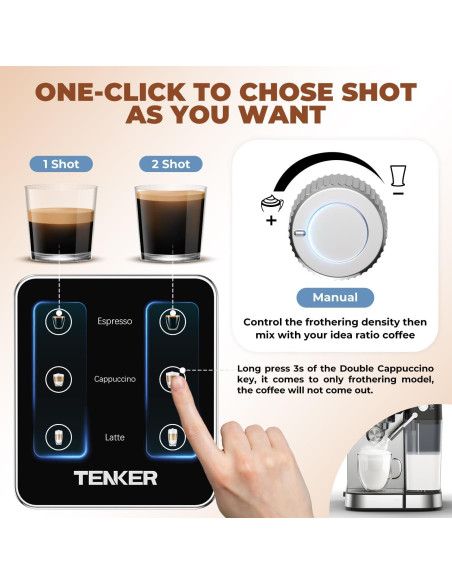 ONE-CLICK TO CHOSE SHOT AS YOU WANT

1 Shot

2 Shot

+

−

Manual

Control the frothering density then mix with your idea ratio coffee

Espresso

Cappuccino

Latte

Long press 3s of the Double Cappuccino key, it comes to only frothering model, the coffee will not come out.

TENKER