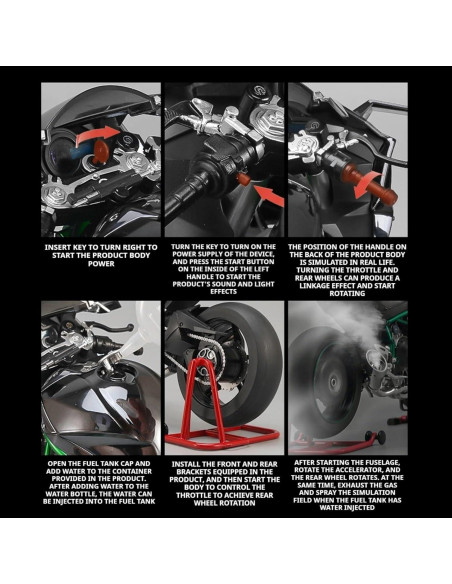 INSERT KEY TO TURN RIGHT TO START THE PRODUCT BODY POWER

TURN THE KEY TO TURN ON THE POWER SUPPLY OF THE DEVICE, AND PRESS THE START BUTTON ON THE INSIDE OF THE LEFT HANDLE TO START THE PRODUCT'S SOUND AND LIGHT EFFECTS

THE POSITION OF THE HANDLE ON THE BACK OF THE PRODUCT BODY IS SIMULATED IN REAL LIFE. TURNING THE THROTTLE AND REAR WHEELS CAN PRODUCE A LINKAGE EFFECT AND START ROTATING

OPEN THE FUEL TANK CAP AND ADD WATER TO THE CONTAINER PROVIDED IN THE PRODUCT. AFTER ADDING WATER TO THE WATER BOTTLE, THE WATER CAN BE INJECTED INTO THE FUEL TANK

INSTALL THE FRONT AND REAR BRACKETS EQUIPPED IN THE PRODUCT, AND THEN START THE BODY TO CONTROL THE THROTTLE TO ACHIEVE REAR WHEEL ROTATION

AFTER STARTING THE FUSELAGE, ROTATE THE ACCELERATOR, AND THE REAR WHEEL ROTATES. AT THE SAME TIME, EXHAUST THE GAS AND SPRAY THE SIMULATION FIELD WHEN THE FUEL TANK HAS WATER INJECTED