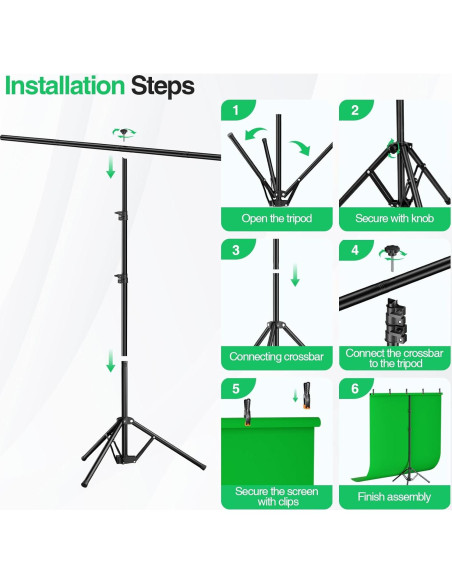 Installation Steps

1
Open the tripod

2
Secure with knob

3
Connecting crossbar

4
Connect the crossbar to the tripod

5
Secure the screen with clips

6
Finish assembly