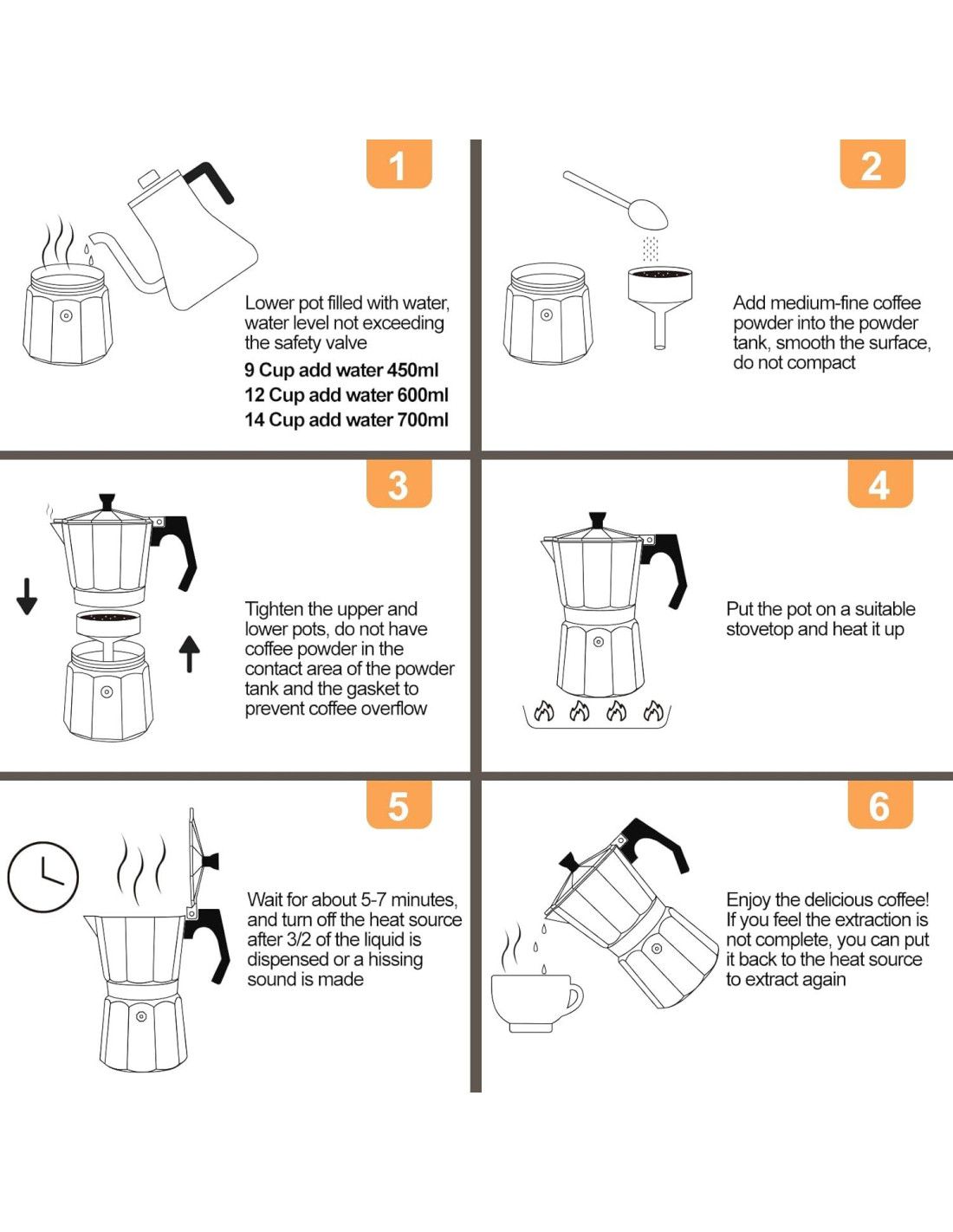 1

Lower pot filled with water, water level not exceeding the safety valve

9 Cup add water 450ml
12 Cup add water 600ml
14 Cup add water 700ml

2

Add medium-fine coffee powder into the powder tank, smooth the surface, do not compact

3

Tighten the upper and lower pots, do not have coffee powder in the contact area of the powder tank and the gasket to prevent coffee overflow

4

Put the pot on a suitable stovetop and heat it up

5

Wait for about 5-7 minutes, and turn off the heat source after 3/2 of the liquid is dispensed or a hissing sound is made

6

Enjoy the delicious coffee! If you feel the extraction is not complete, you can put it back to the heat source to extract again