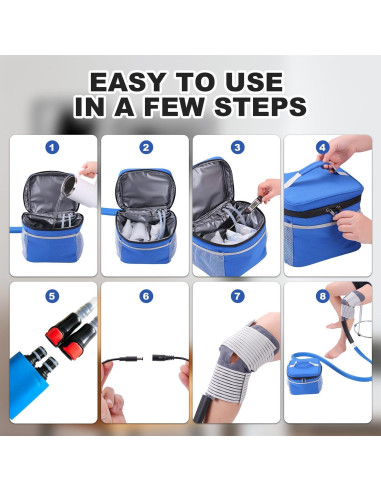 EASY TO USE
IN A FEW STEPS

1

2

3

4

5

6

7

8