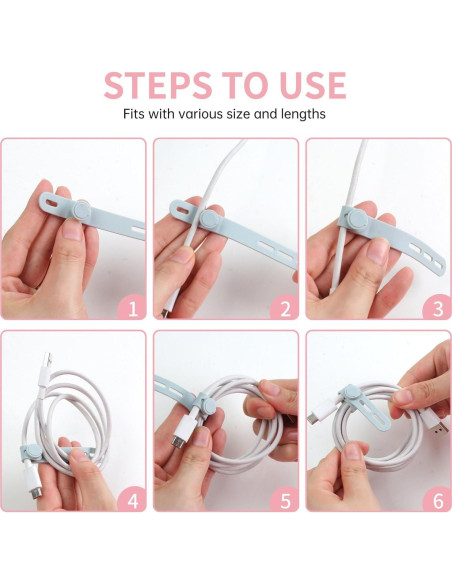 STEPS TO USE

Fits with various size and lengths

1

2

3

4

5

6