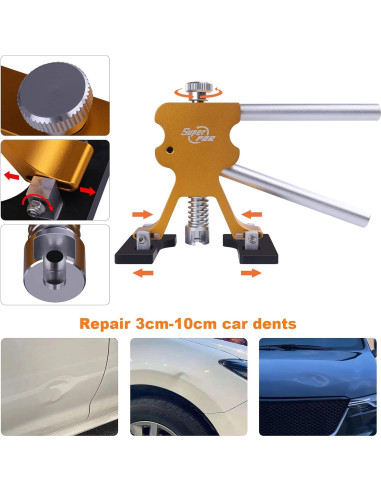 Super PDR

Repair 3cm-10cm car dents