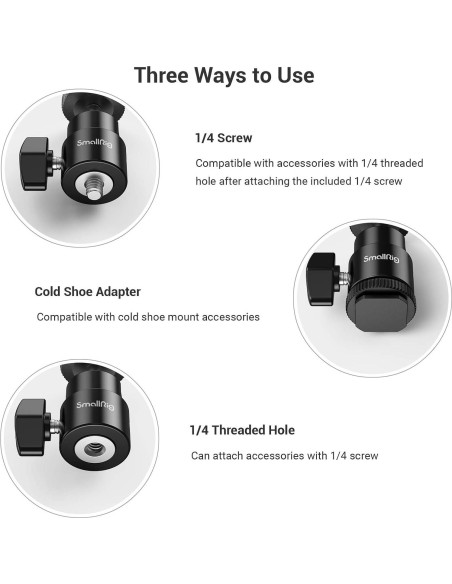 Three Ways to Use

SmallRig

1/4 Screw

Compatible with accessories with 1/4 threaded hole after attaching the included 1/4 screw

SmallRig

Cold Shoe Adapter

Compatible with cold shoe mount accessories

SmallRig

1/4 Threaded Hole

Can attach accessories with 1/4 screw