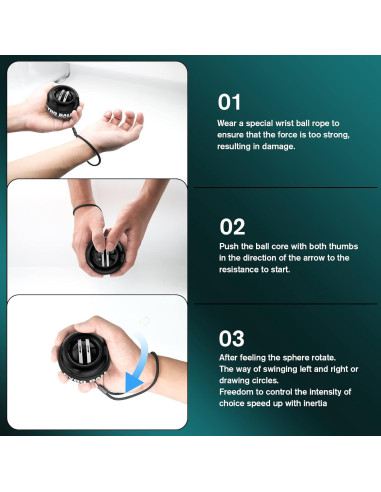 01
Wear a special wrist ball rope to ensure that the force is too strong, resulting in damage.

02
Push the ball core with both thumbs in the direction of the arrow to the resistance to start.

03
After feeling the sphere rotate.
The way of swinging left and right or drawing circles.
Freedom to control the intensity of choice speed up with inertia