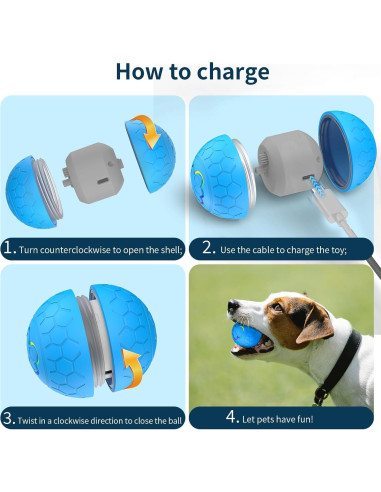 How to charge

1. Turn counterclockwise to open the shell;

2. Use the cable to charge the toy;

3. Twist in a clockwise direction to close the ball

4. Let pets have fun!