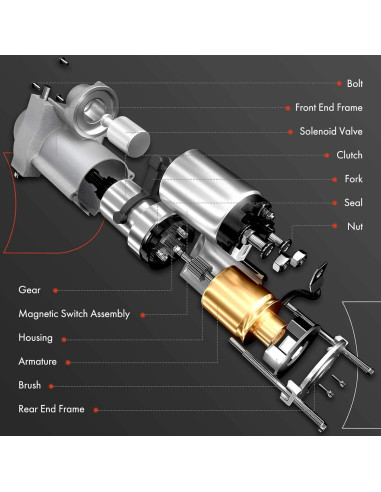 Bolt
Front End Frame
Solenoid Valve
Clutch
Fork
Seal
Nut
Gear
Magnetic Switch Assembly
Housing
Armature
Brush
Rear End Frame