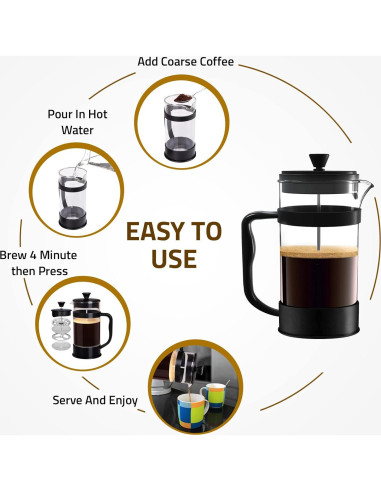 Add Coarse Coffee

Pour In Hot Water

EASY TO USE

Brew 4 Minute then Press

Serve And Enjoy